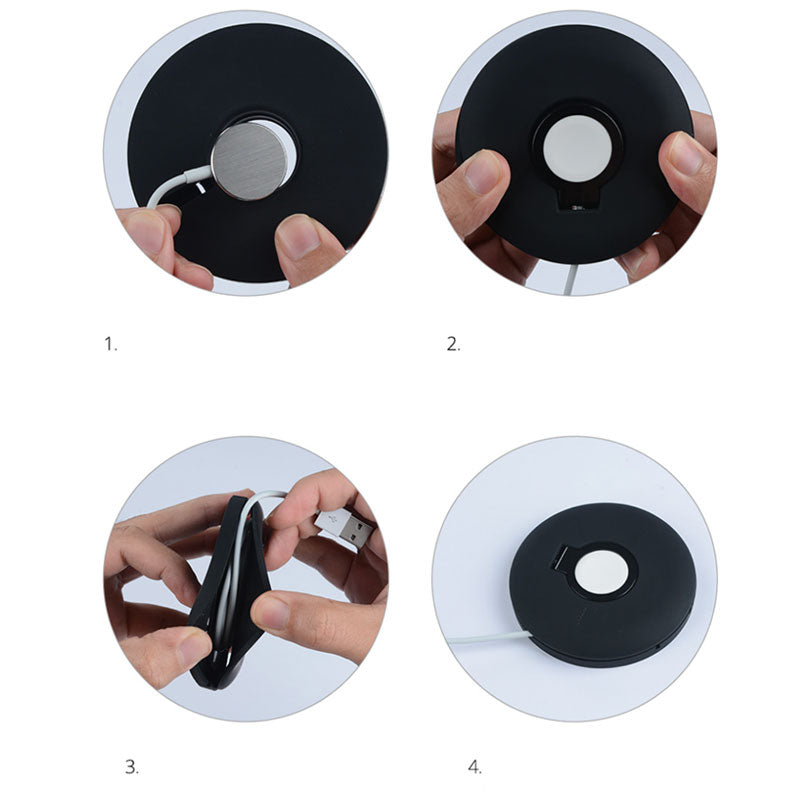 1.

2.

3.

4.